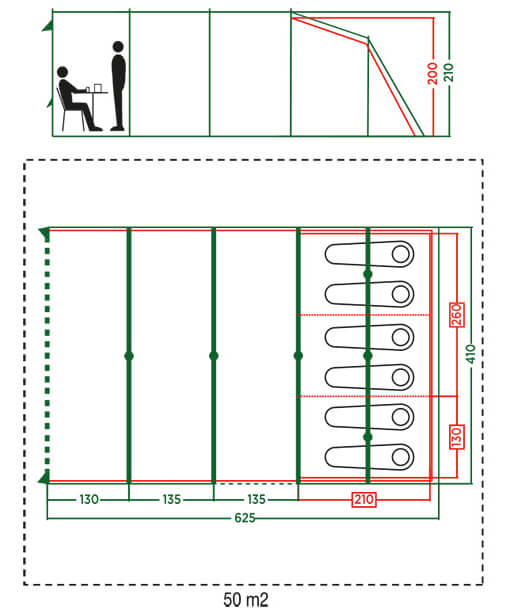 200
210
260
410
130
130
135
135
210
625
50 m2