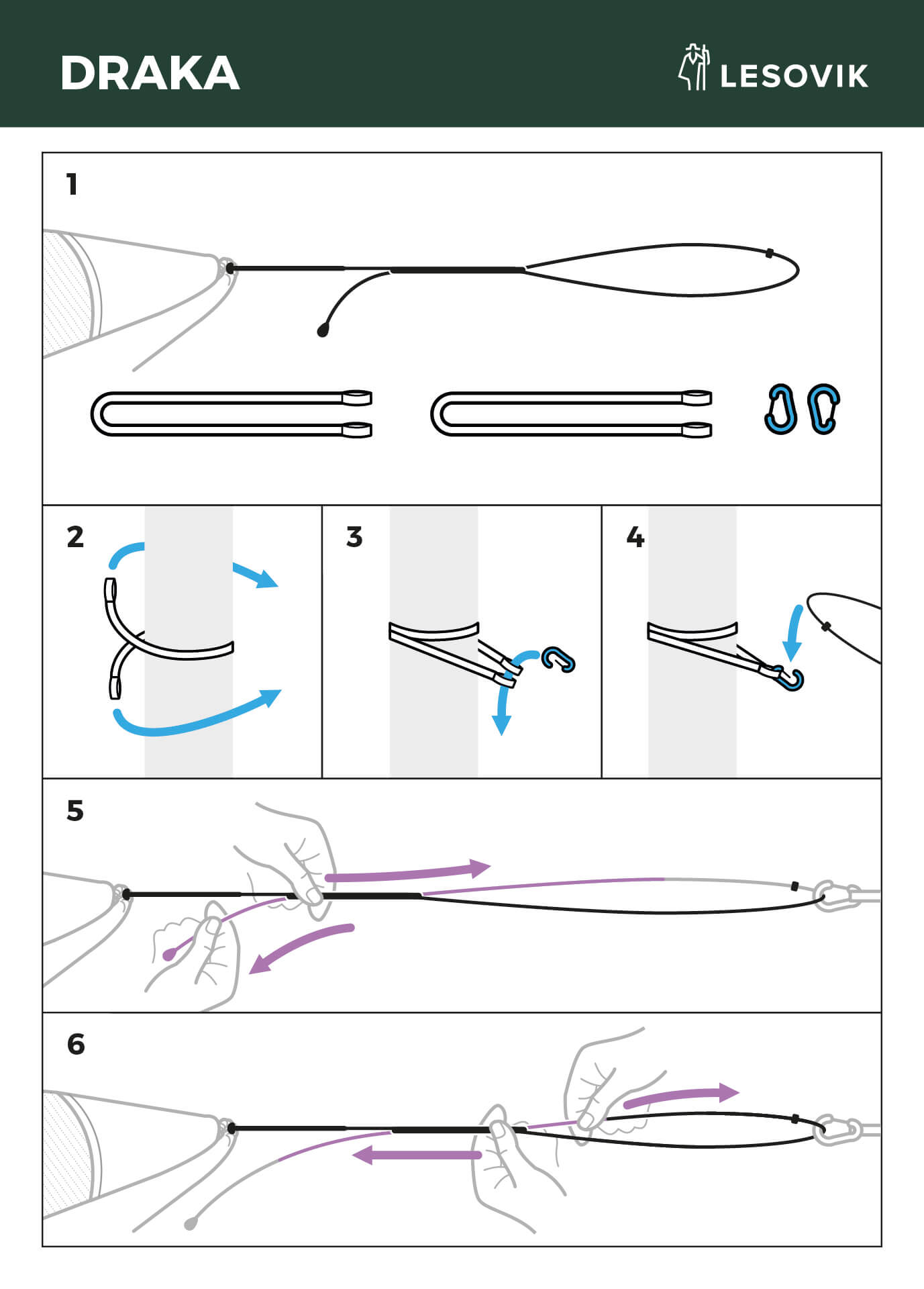 DRAKA

LESOVIK

1

2

3

4

5

6