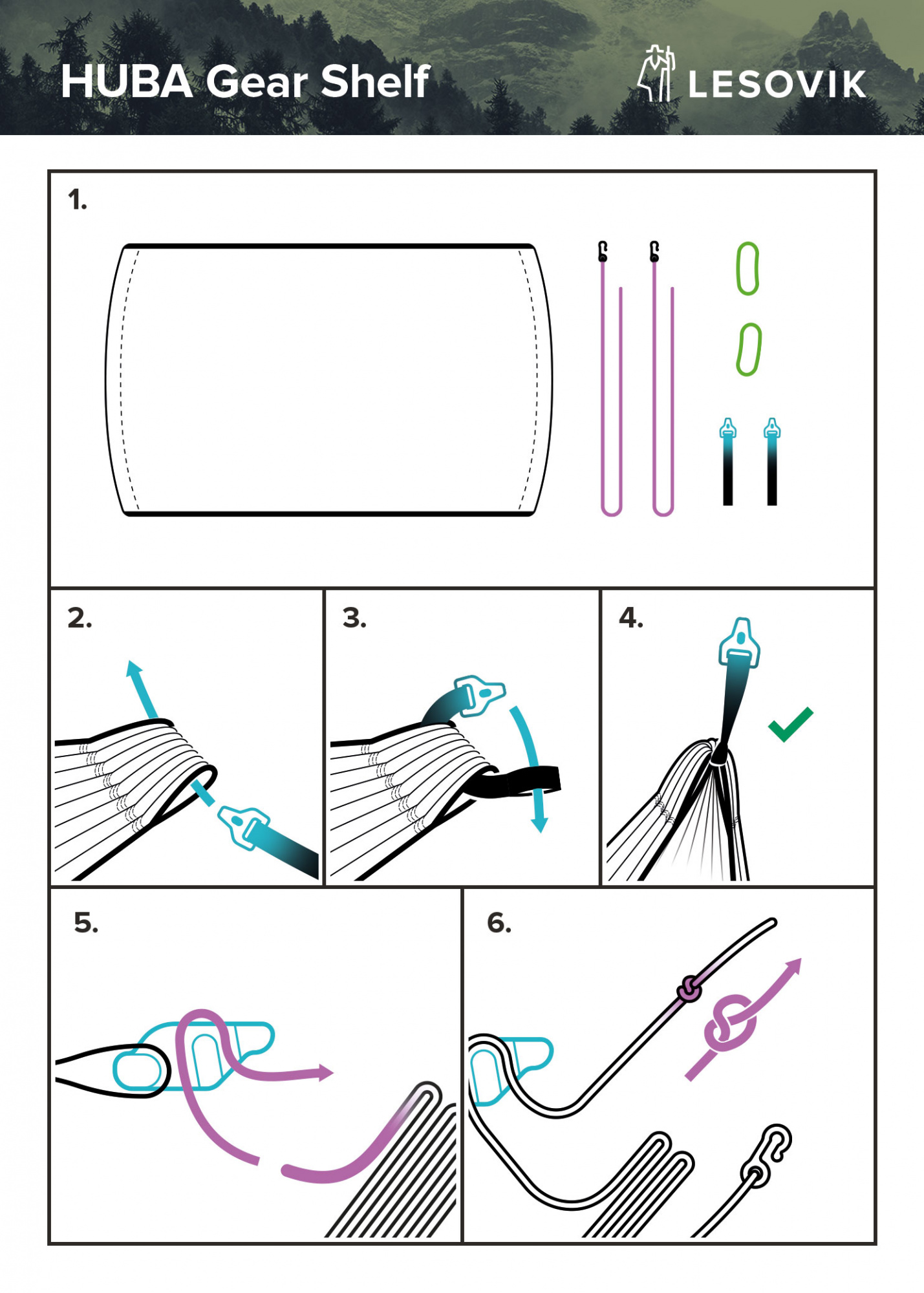 HUBA Gear Shelf

LESOVIK

1.

2.

3.

4.

5.

6.