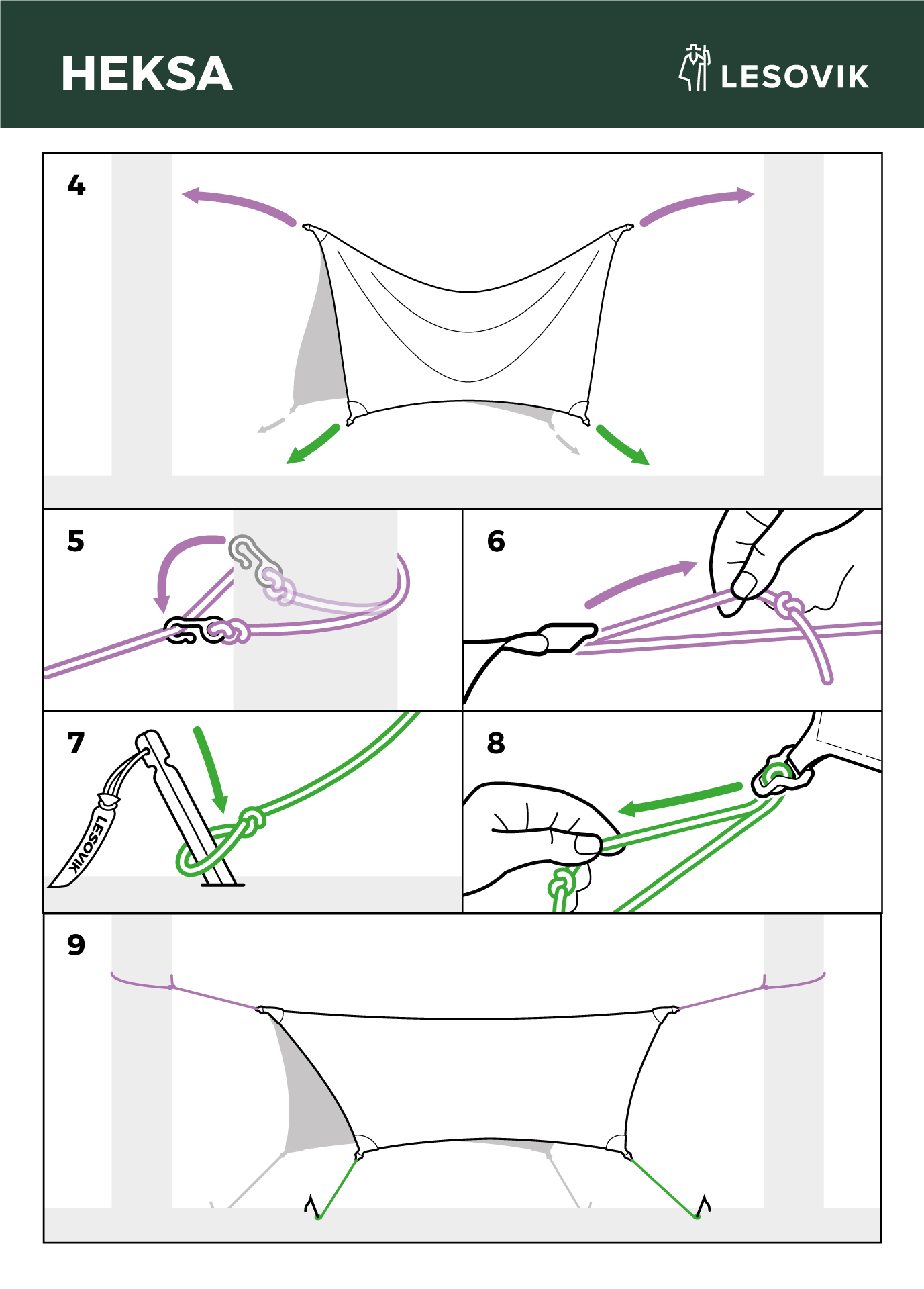 HEKSA

LESOVIK

4

5

6

7

LESOVIK

8

9