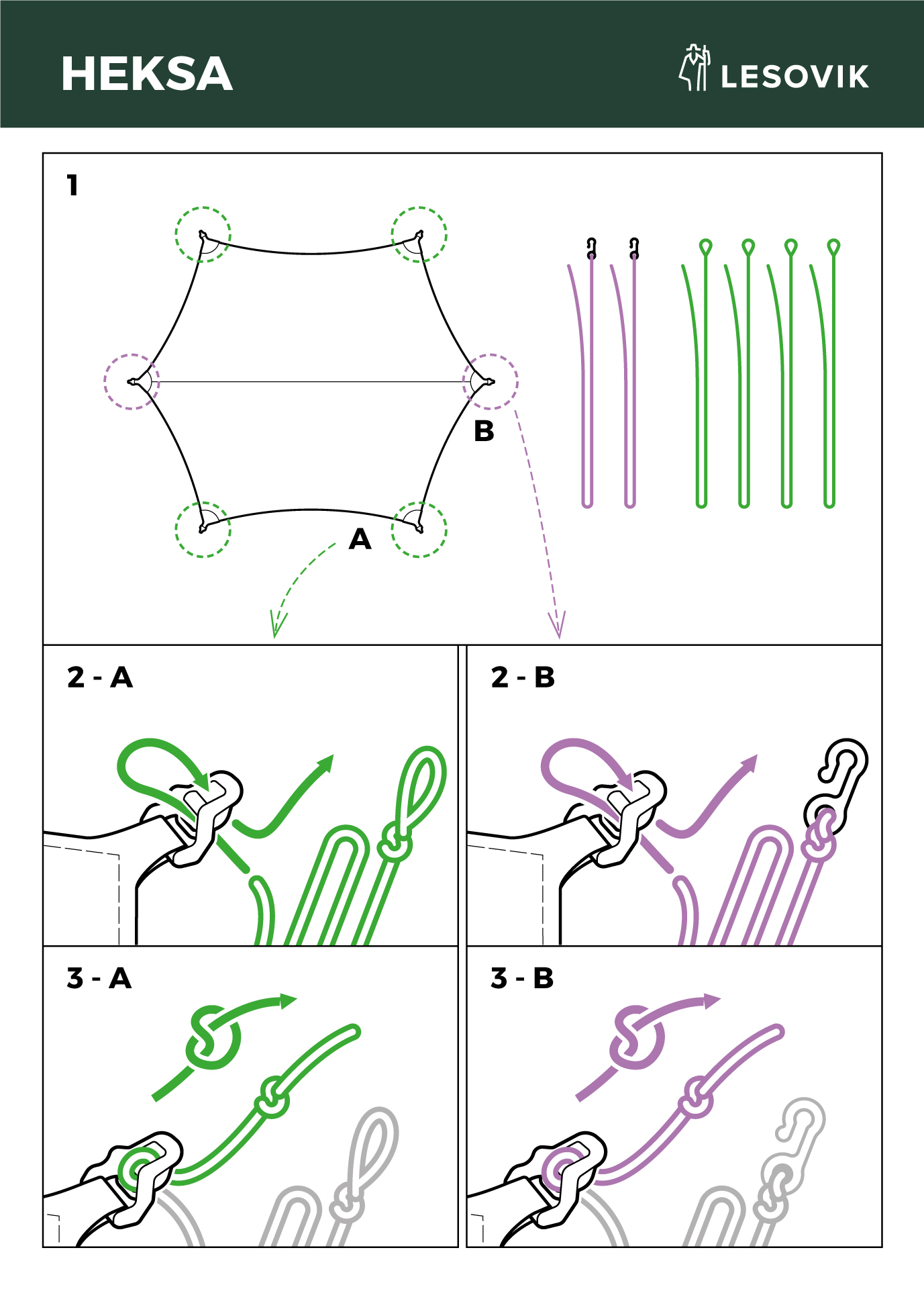 HEKSA

LESOVIK

1

B

A

2 - A

2 - B

3 - A

3 - B