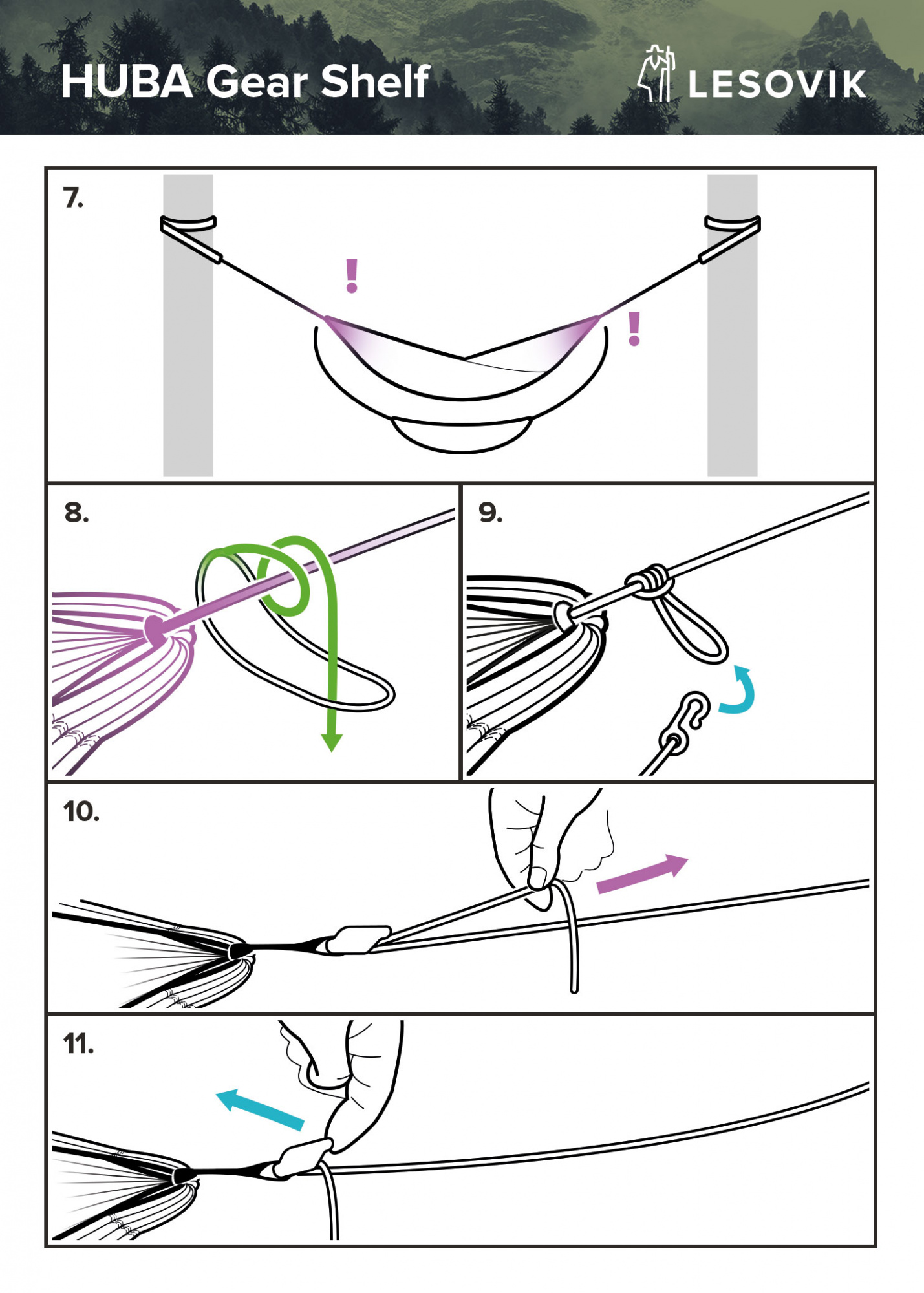 HUBA Gear Shelf

LESOVIK

7.

!

!

8.

9.

10.

11.