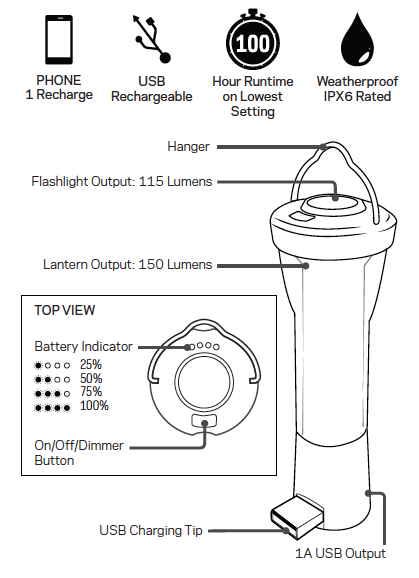 PHONE
1 Recharge

USB
Rechargeable

100

Hour Runtime
on Lowest
Setting

Weatherproof
IPX6 Rated

Hanger

Flashlight Output: 115 Lumens

Lantern Output: 150 Lumens

TOP VIEW

Battery Indicator

25%
50%
75%
100%

On/Off/Dimmer
Button

USB Charging Tip

1A USB Output