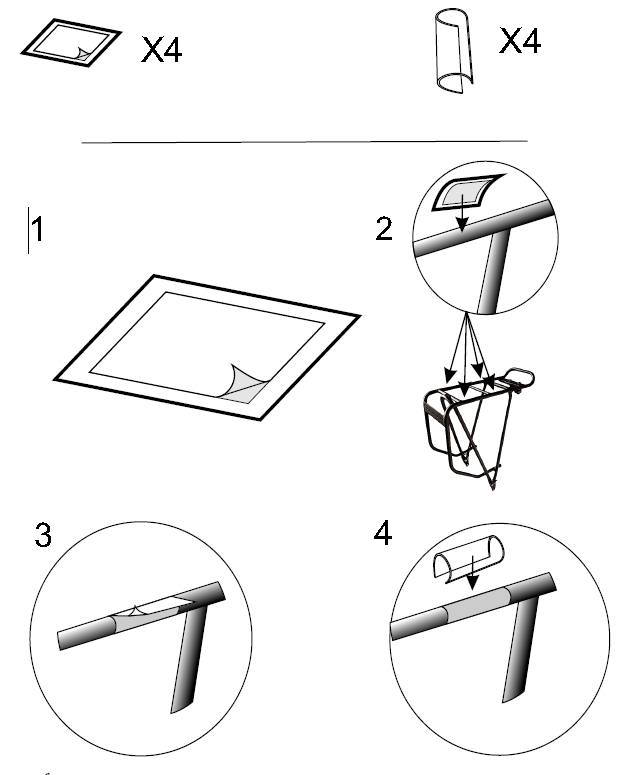 X4

X4

1

2

3

4